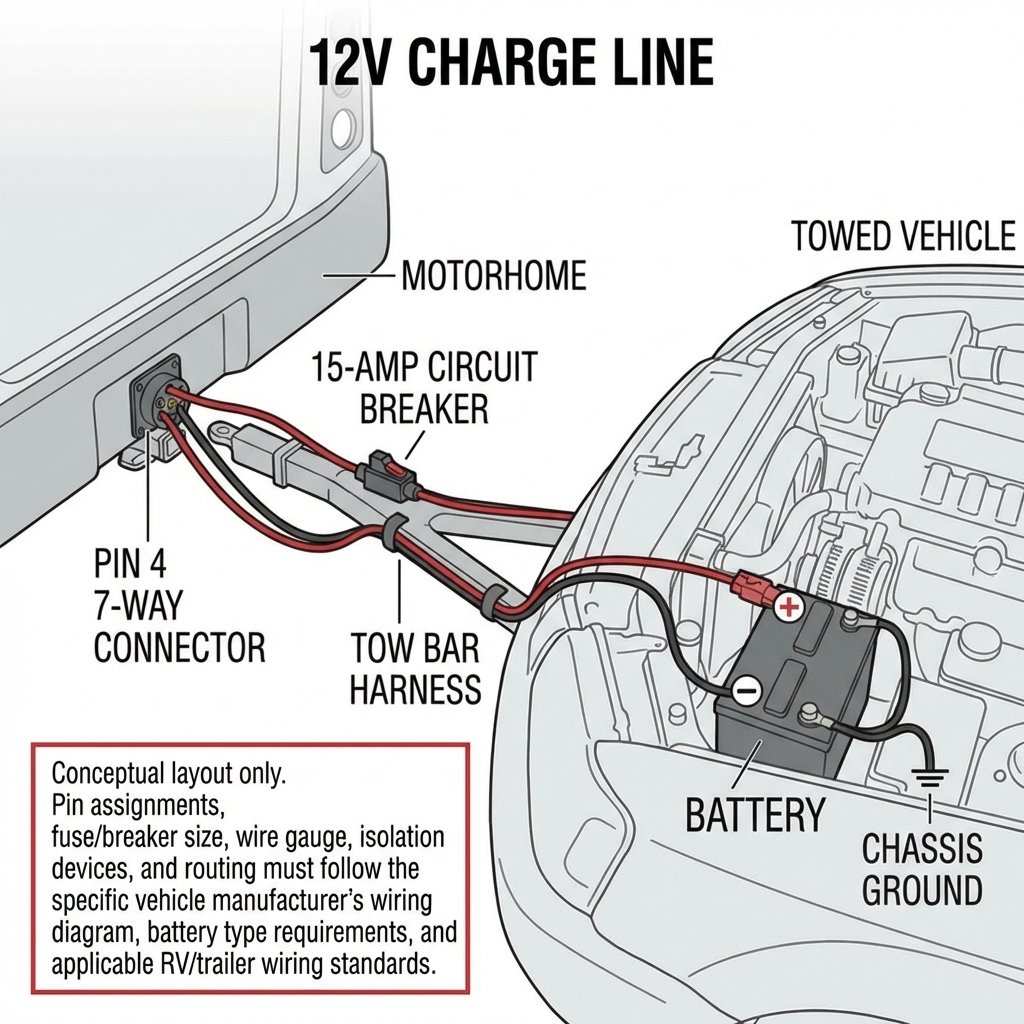 12V CHARGE LINE

TOWED VEHICLE

MOTORHOME

15-AMP CIRCUIT BREAKER

PIN 4 7-WAY CONNECTOR

TOW BAR HARNESS

+

−

BATTERY

CHASSIS GROUND

Conceptual layout only. Pin assignments, fuse/breaker size, wire gauge, isolation devices, and routing must follow the specific vehicle manufacturer's wiring diagram, battery type requirements, and applicable RV/trailer wiring standards.