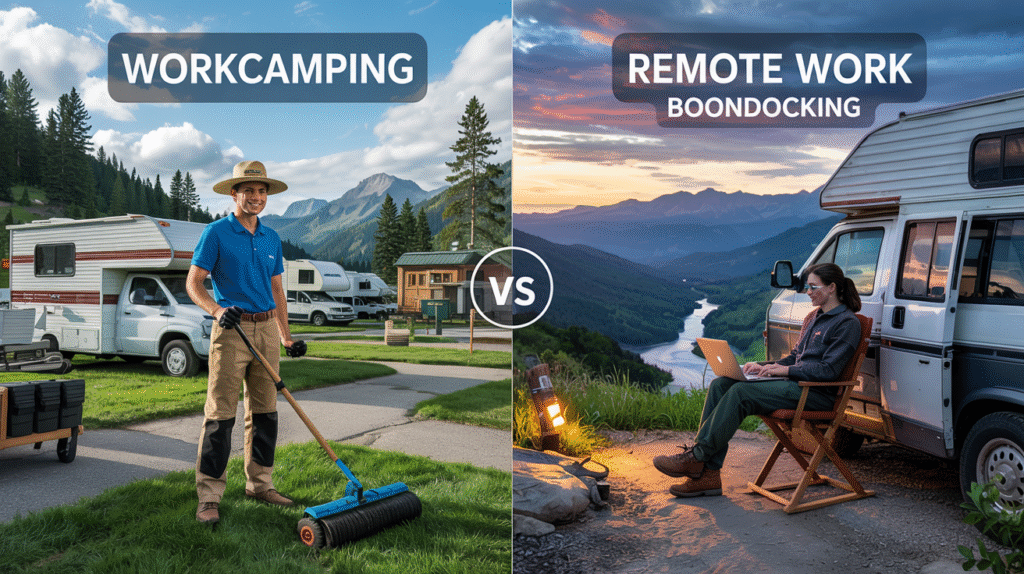 WORKCAMPING

VS

REMOTE WORK
BOONDOCKING