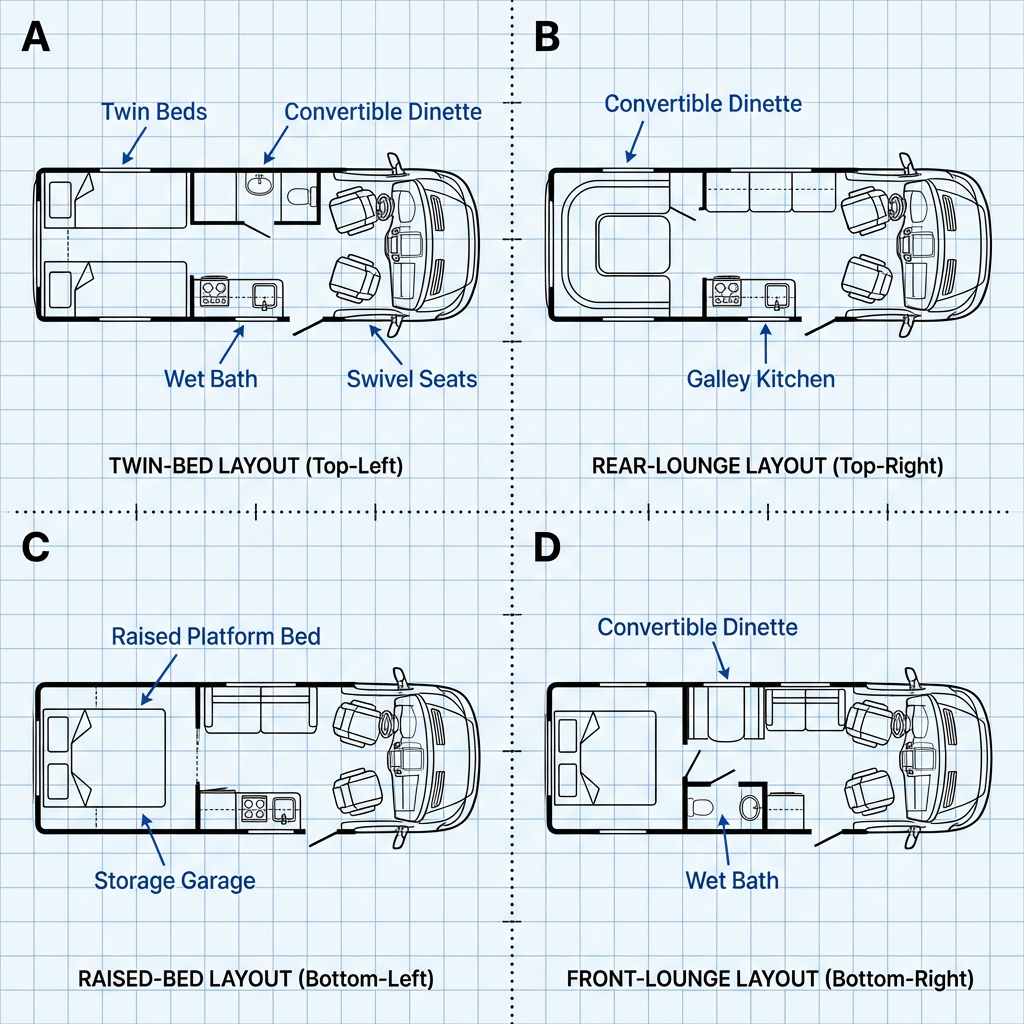 A

Twin Beds

Convertible Dinette

Wet Bath

Swivel Seats

TWIN-BED LAYOUT (Top-Left)

B

Convertible Dinette

Galley Kitchen

REAR-LOUNGE LAYOUT (Top-Right)

C

Raised Platform Bed

Storage Garage

RAISED-BED LAYOUT (Bottom-Left)

D

Convertible Dinette

Wet Bath

FRONT-LOUNGE LAYOUT (Bottom-Right)